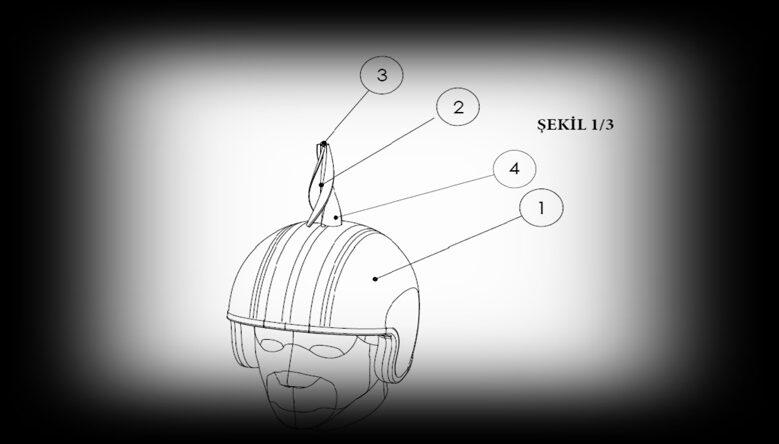 3

2

ŞEKİL 1/3

4

1